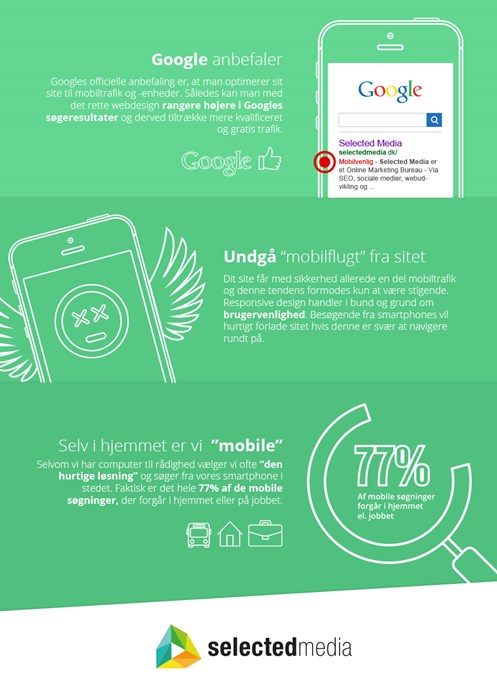 Google anbefaler

Googles officielle anbefaling er, at man optimerer sit site til mobiltrafik og -enheder. Således kan man med det rette webdesign rangere højere i Googles søgeresultater og derved tiltrække mere kvalificeret og gratis trafik.

Google

Google

Selected Media
selectedmedia.dk/
Mobilvenlig - Selected Media er et Online Marketing Bureau - Via SEO, sociale medier, webudvikling og ...

Undgå "mobilflugt" fra sitet

Dit site får med sikkerhed allerede en del mobiltrafik og denne tendens formodes kun at være stigende. Responsive design handler i bund og grund om brugervenlighed. Besøgende fra smartphones vil hurtigt forlade sitet hvis denne er svær at navigere rundt på.

Selv i hjemmet er vi "mobile"

Selvom vi har computer til rådighed vælger vi ofte "den hurtige løsning" og søger fra vores smartphone i stedet. Faktisk er det hele 77% af de mobile søgninger, der forgår i hjemmet eller på jobbet.

77%
Af mobile søgninger forgår i hjemmet el. jobbet

selectedmedia